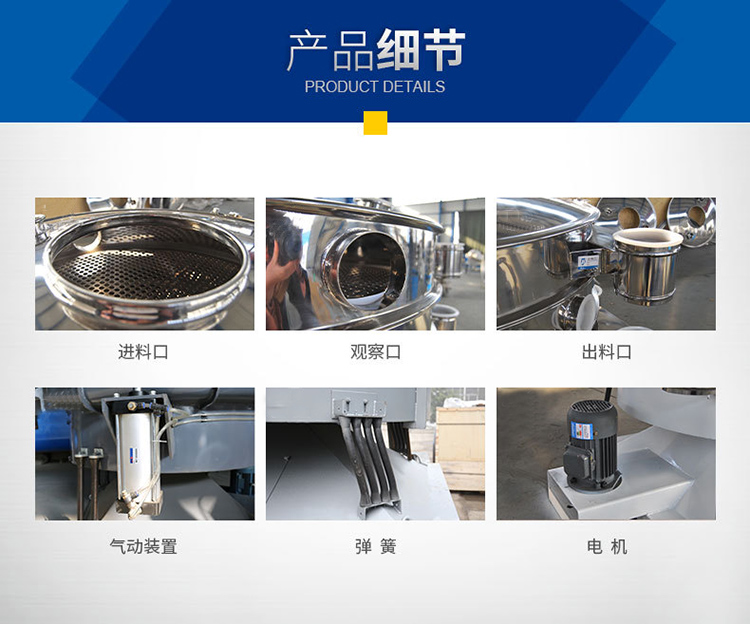 产品细节
PRODUCT DETAILS

进料口

观察口

出料口

气动装置

弹 簧

电 机